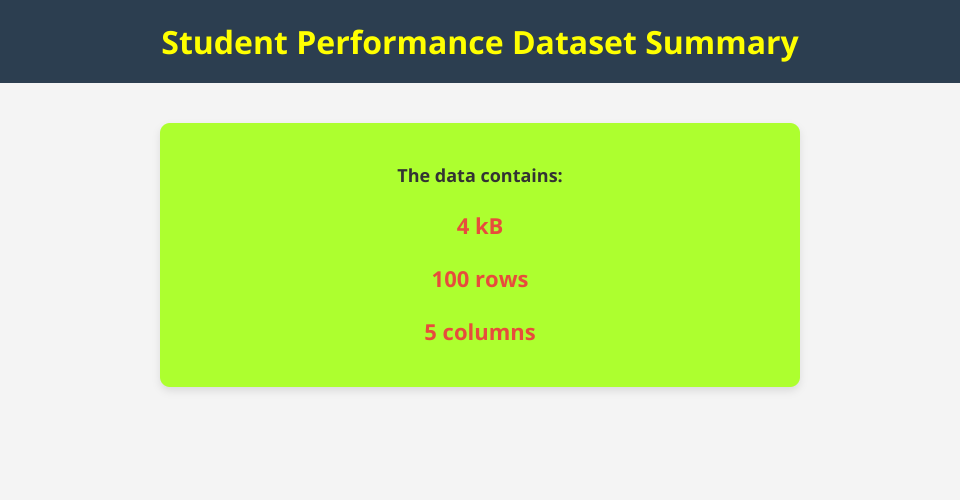 Student Performance Dataset Summary

The data contains:

4 kB

100 rows

5 columns