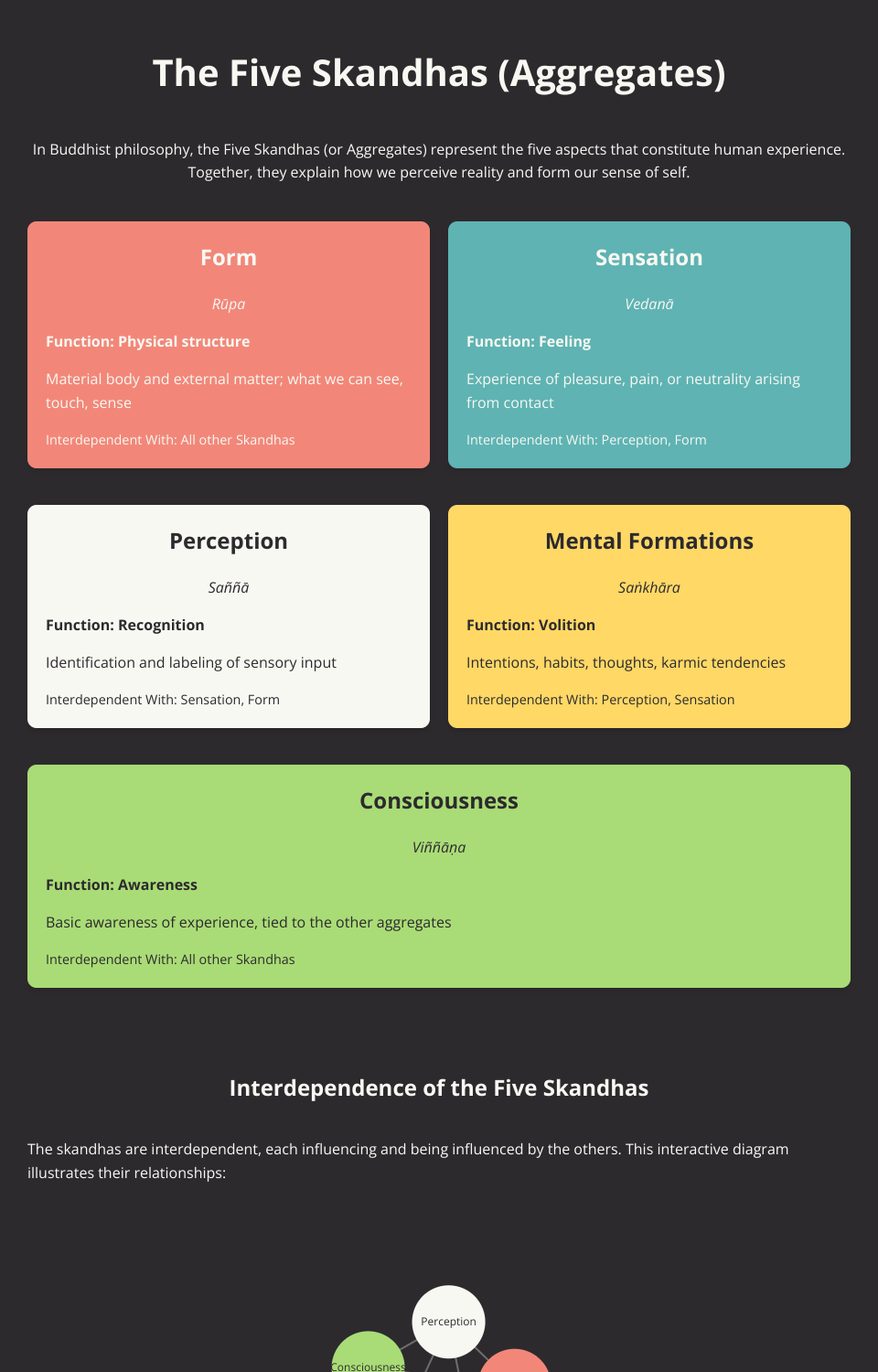 The Five Skandhas (Aggregates)

In Buddhist philosophy, the Five Skandhas (or Aggregates) represent the five aspects that constitute human experience. Together, they explain how we perceive reality and form our sense of self.

Form

Rūpa

Function: Physical structure

Material body and external matter; what we can see, touch, sense

Interdependent With: All other Skandhas

Sensation

Vedanā

Function: Feeling

Experience of pleasure, pain, or neutrality arising from contact

Interdependent With: Perception, Form

Perception

Saññā

Function: Recognition

Identification and labeling of sensory input

Interdependent With: Sensation, Form

Mental Formations

Saṅkhāra

Function: Volition

Intentions, habits, thoughts, karmic tendencies

Interdependent With: Perception, Sensation

Consciousness

Viññāṇa

Function: Awareness

Basic awareness of experience, tied to the other aggregates

Interdependent With: All other Skandhas

Interdependence of the Five Skandhas

The skandhas are interdependent, each influencing and being influenced by the others. This interactive diagram illustrates their relationships:

Perception

Consciousness